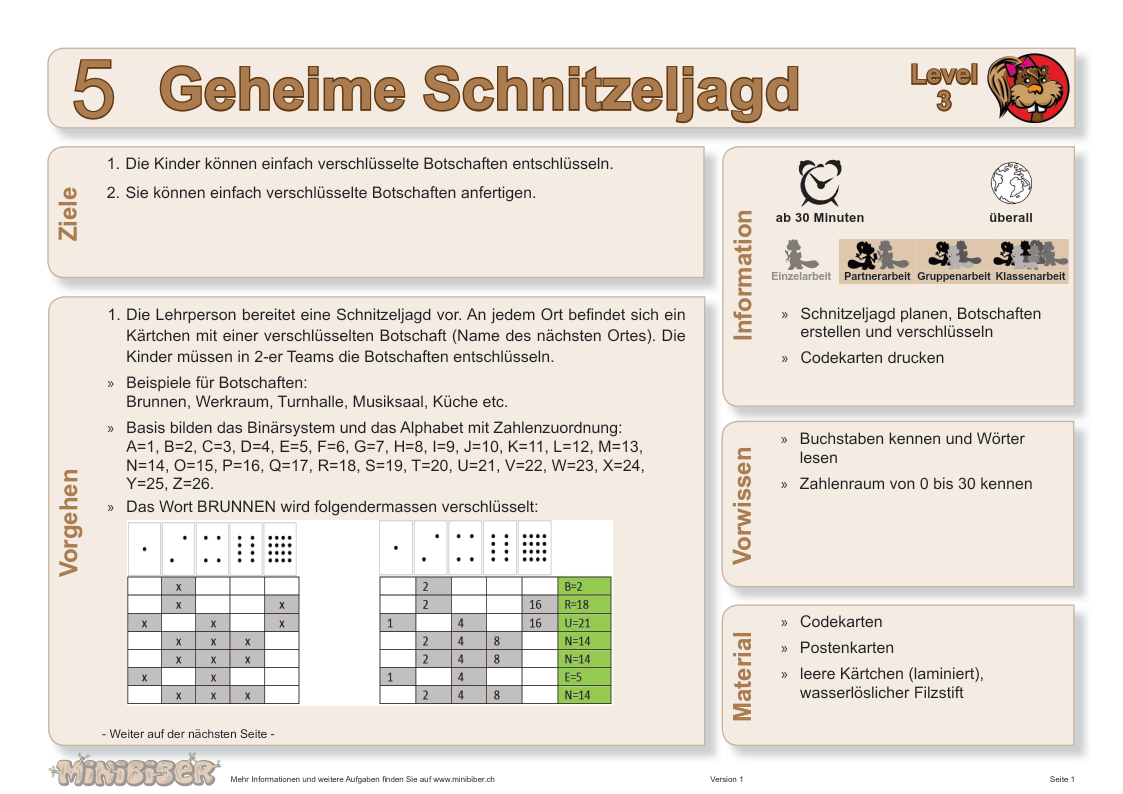 5 Geheime Schnitzeljagd

Level 3

Ziele

1. Die Kinder können einfach verschlüsselte Botschaften entschlüsseln.

2. Sie können einfach verschlüsselte Botschaften anfertigen.

Vorgehen

1. Die Lehrperson bereitet eine Schnitzeljagd vor. An jedem Ort befindet sich ein Kärtchen mit einer verschlüsselten Botschaft (Name des nächsten Ortes). Die Kinder müssen in 2-er Teams die Botschaften entschlüsseln.

» Beispiele für Botschaften:
Brunnen, Werkraum, Turnhalle, Musiksaal, Küche etc.

» Basis bilden das Binärsystem und das Alphabet mit Zahlenzuordnung:
A=1, B=2, C=3, D=4, E=5, F=6, G=7, H=8, I=9, J=10, K=11, L=12, M=13, N=14, O=15, P=16, Q=17, R=18, S=19, T=20, U=21, V=22, W=23, X=24, Y=25, Z=26.

» Das Wort BRUNNEN wird folgendermassen verschlüsselt:

| | | | | |
|---|---|---|---|---|
| | x | | | |
| | x | | | x |
| x | | x | | x |
| | x | x | x | |
| | x | x | x | |
| x | | x | | |
| | x | x | x | |

| | | | | | |
|---|---|---|---|---|---|
| | 2 | | | | B=2 |
| | 2 | | | 16 | R=18 |
| 1 | | 4 | | 16 | U=21 |
| | 2 | 4 | 8 | | N=14 |
| | 2 | 4 | 8 | | N=14 |
| 1 | | 4 | | | E=5 |
| | 2 | 4 | 8 | | N=14 |

- Weiter auf der nächsten Seite -

Information

ab 30 Minuten

überall

Einzelarbeit Partnerarbeit Gruppenarbeit Klassenarbeit

» Schnitzeljagd planen, Botschaften erstellen und verschlüsseln

» Codekarten drucken

Vorwissen

» Buchstaben kennen und Wörter lesen

» Zahlenraum von 0 bis 30 kennen

Material

» Codekarten

» Postenkarten

» leere Kärtchen (laminiert), wasserlöslicher Filzstift

MINIBIBER Mehr Informationen und weitere Aufgaben finden Sie auf www.minibiber.ch Version 1 Seite 1